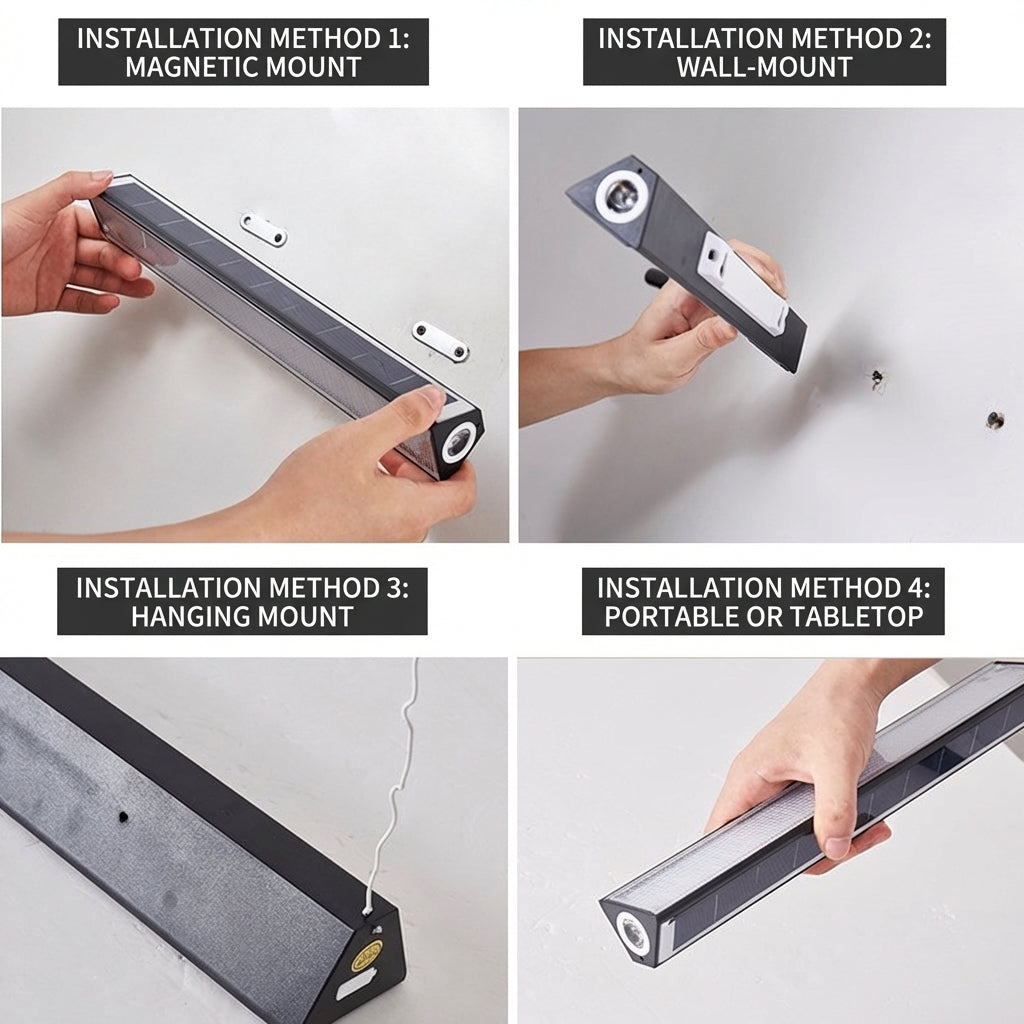 INSTALLATION METHOD 1:
MAGNETIC MOUNT

INSTALLATION METHOD 2:
WALL-MOUNT

INSTALLATION METHOD 3:
HANGING MOUNT

INSTALLATION METHOD 4:
PORTABLE OR TABLETOP